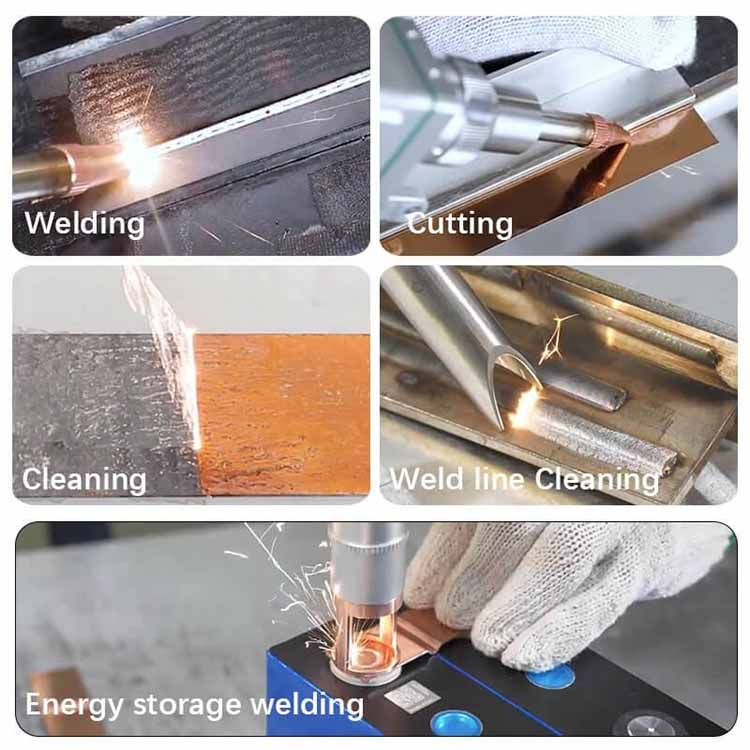 Welding

Cutting

Cleaning

Weld line Cleaning

Energy storage welding