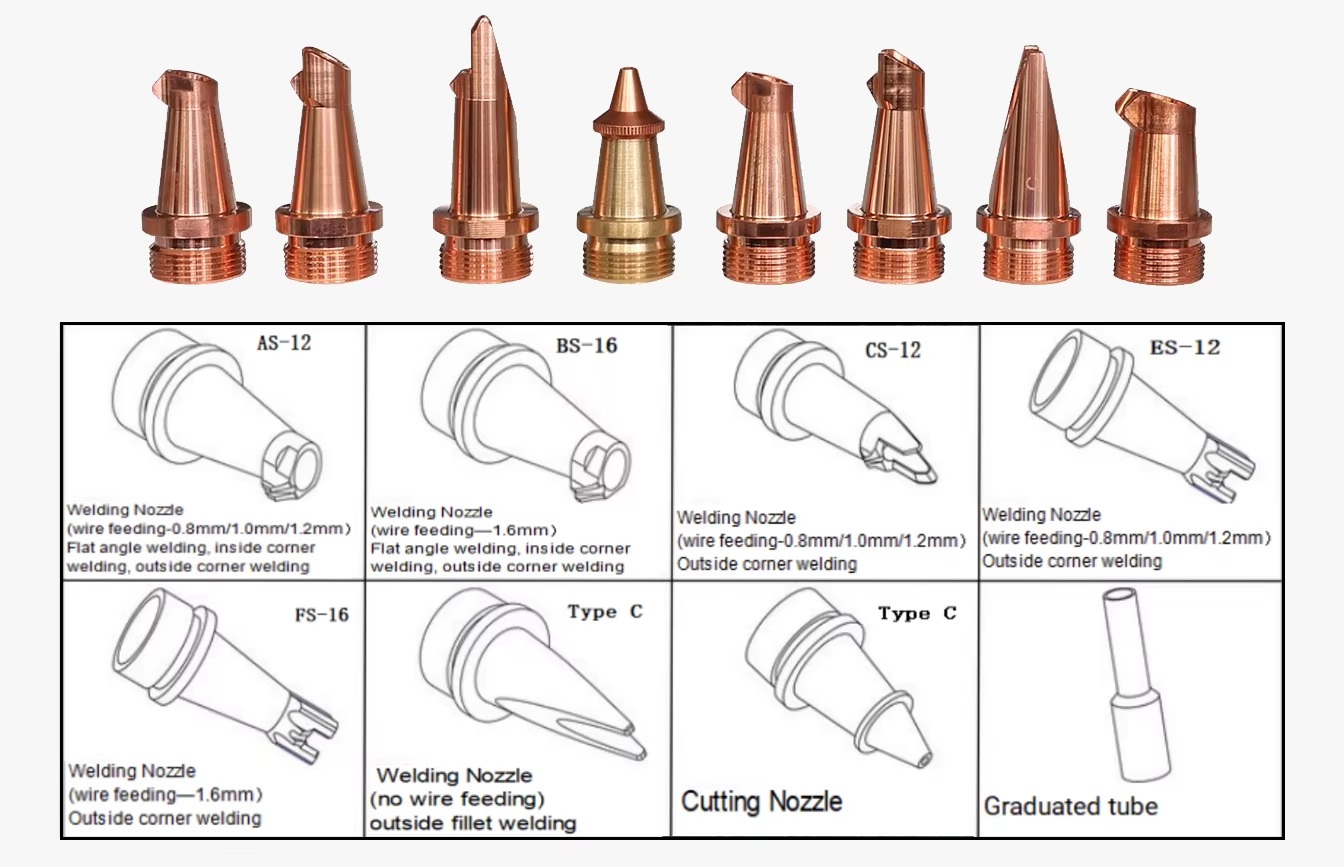 AS-12

Welding Nozzle
(wire feeding-0.8mm/1.0mm/1.2mm)
Flat angle welding, inside corner welding, outside corner welding

BS-16

Welding Nozzle
(wire feeding—1.6mm)
Flat angle welding, inside corner welding, outside corner welding

CS-12

Welding Nozzle
(wire feeding-0.8mm/1.0mm/1.2mm)
Outside corner welding

ES-12

Welding Nozzle
(wire feeding-0.8mm/1.0mm/1.2mm)
Outside corner welding

FS-16

Welding Nozzle
(wire feeding—1.6mm)
Outside corner welding

Type C

Welding Nozzle
(no wire feeding)
outside fillet welding

Type C

Cutting Nozzle

Graduated tube