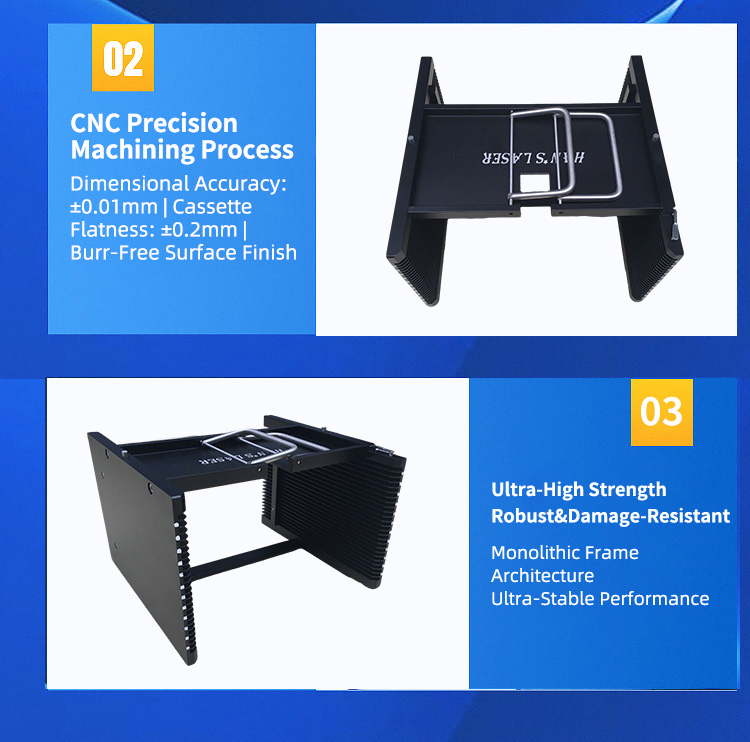 02

CNC Precision Machining Process

Dimensional Accuracy: ±0.01mm | Cassette Flatness: ±0.2mm | Burr-Free Surface Finish

HAN'S LASER

HAN'S LASER

03

Ultra-High Strength Robust&Damage-Resistant

Monolithic Frame Architecture
Ultra-Stable Performance