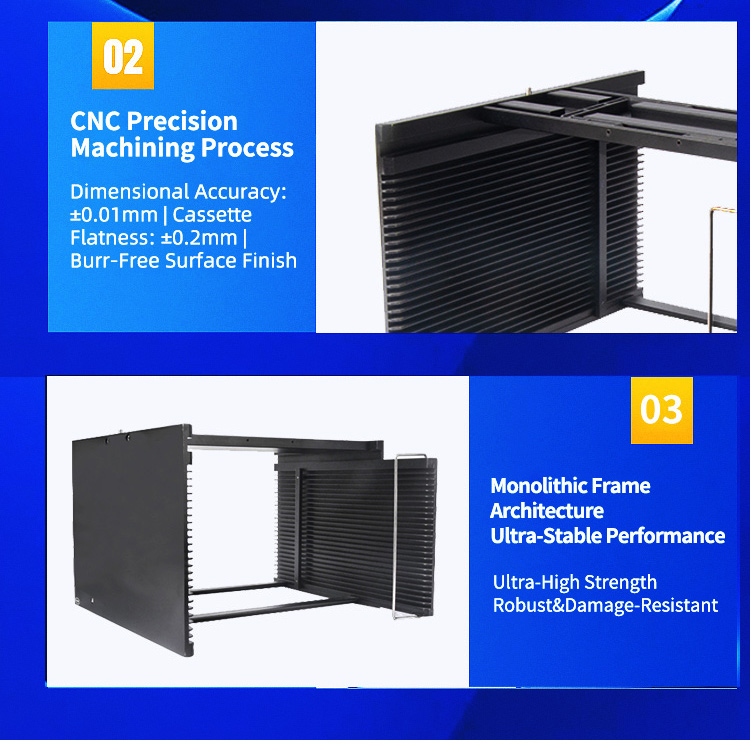 02

CNC Precision Machining Process

Dimensional Accuracy: ±0.01mm | Cassette Flatness: ±0.2mm | Burr-Free Surface Finish

03

Monolithic Frame Architecture Ultra-Stable Performance

Ultra-High Strength Robust&Damage-Resistant