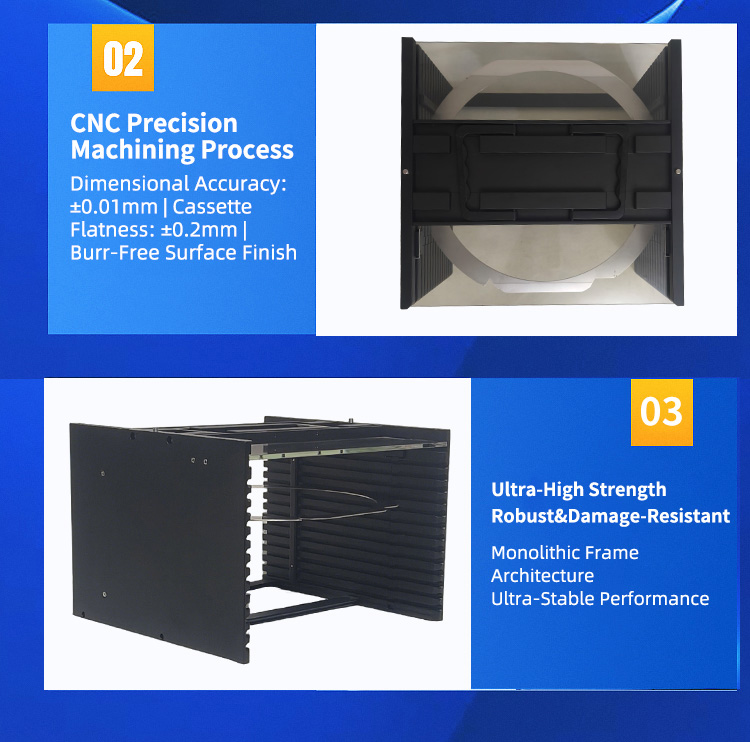 02

CNC Precision Machining Process

Dimensional Accuracy: ±0.01mm | Cassette Flatness: ±0.2mm | Burr-Free Surface Finish

03

Ultra-High Strength Robust&Damage-Resistant

Monolithic Frame Architecture
Ultra-Stable Performance