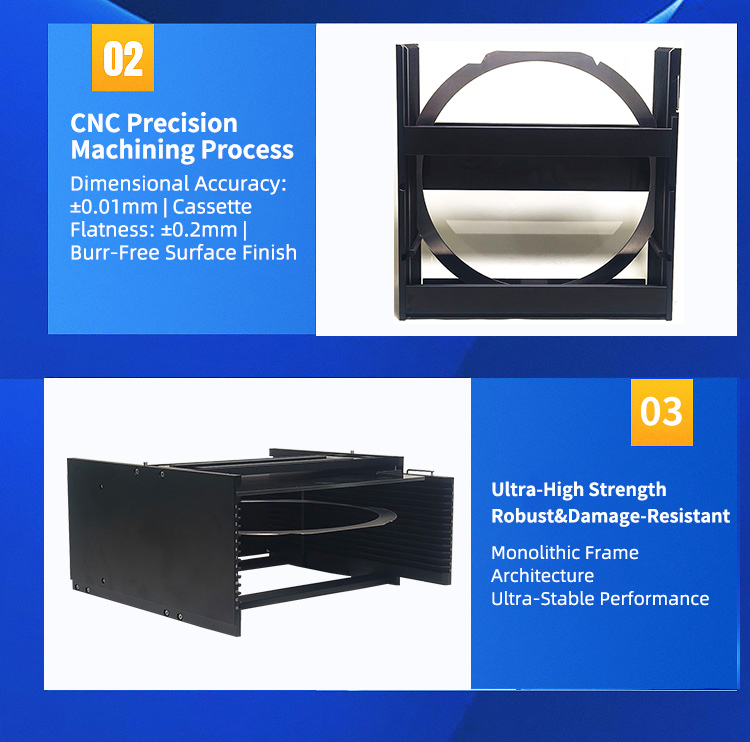 02

CNC Precision Machining Process

Dimensional Accuracy: ±0.01mm | Cassette Flatness: ±0.2mm | Burr-Free Surface Finish

03

Ultra-High Strength Robust&Damage-Resistant

Monolithic Frame Architecture
Ultra-Stable Performance