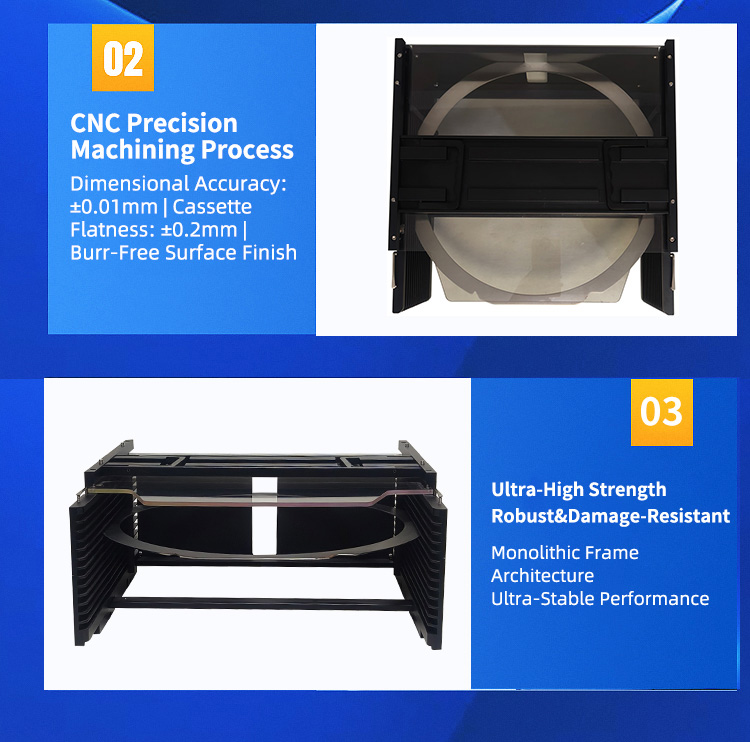 02

CNC Precision Machining Process

Dimensional Accuracy: ±0.01mm | Cassette Flatness: ±0.2mm | Burr-Free Surface Finish

03

Ultra-High Strength Robust&Damage-Resistant

Monolithic Frame Architecture
Ultra-Stable Performance