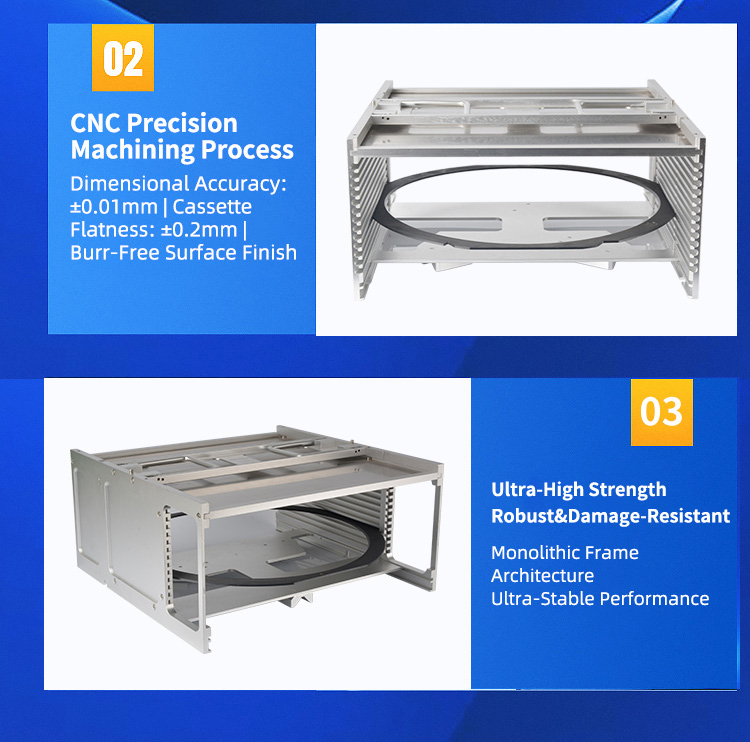 02

CNC Precision Machining Process

Dimensional Accuracy: ±0.01mm | Cassette Flatness: ±0.2mm | Burr-Free Surface Finish

03

Ultra-High Strength Robust&Damage-Resistant

Monolithic Frame Architecture
Ultra-Stable Performance