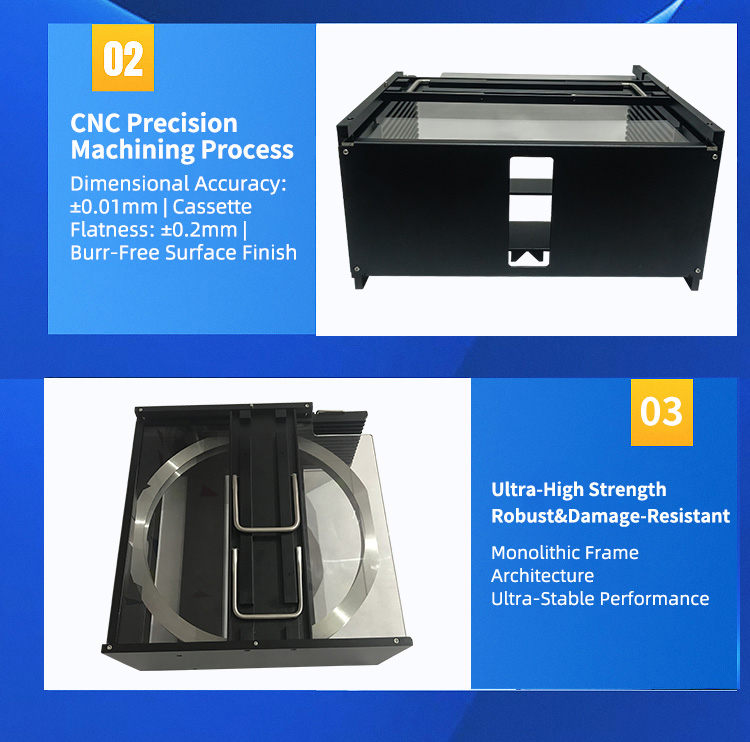 02

CNC Precision Machining Process

Dimensional Accuracy: ±0.01mm | Cassette Flatness: ±0.2mm | Burr-Free Surface Finish

03

Ultra-High Strength
Robust&Damage-Resistant

Monolithic Frame Architecture
Ultra-Stable Performance