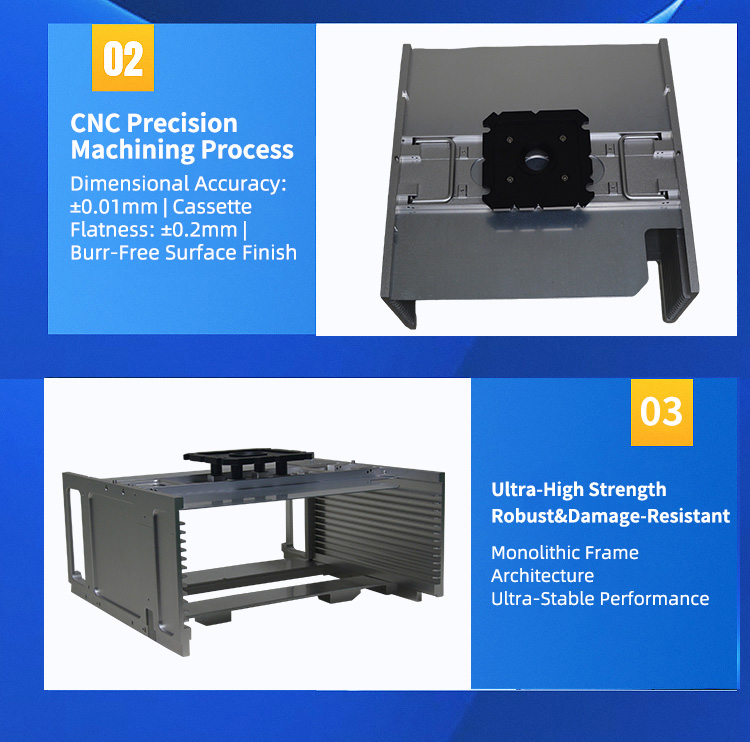 02

CNC Precision Machining Process

Dimensional Accuracy: ±0.01mm | Cassette Flatness: ±0.2mm | Burr-Free Surface Finish

03

Ultra-High Strength Robust&Damage-Resistant

Monolithic Frame Architecture
Ultra-Stable Performance