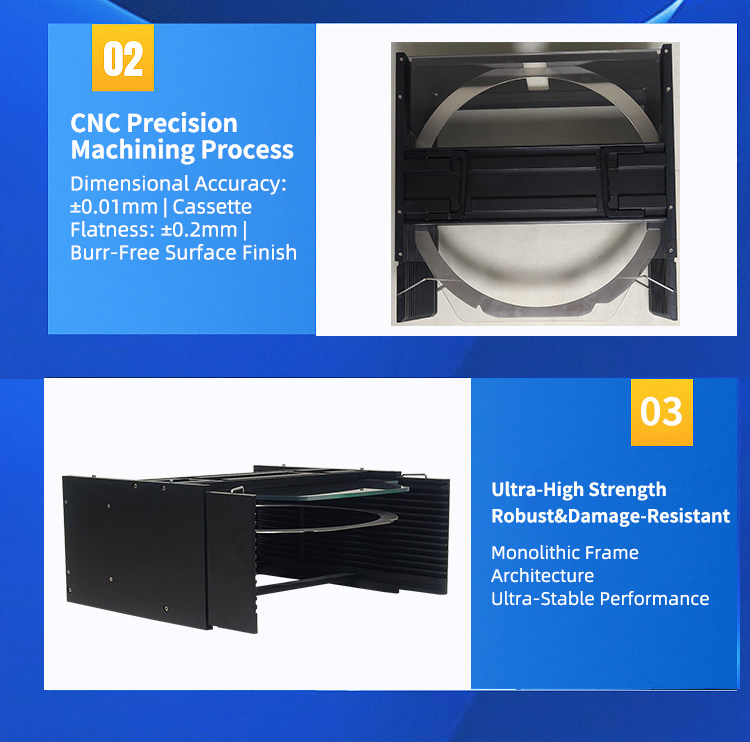 02

CNC Precision Machining Process

Dimensional Accuracy: ±0.01mm | Cassette Flatness: ±0.2mm | Burr-Free Surface Finish

03

Ultra-High Strength Robust&Damage-Resistant

Monolithic Frame Architecture
Ultra-Stable Performance