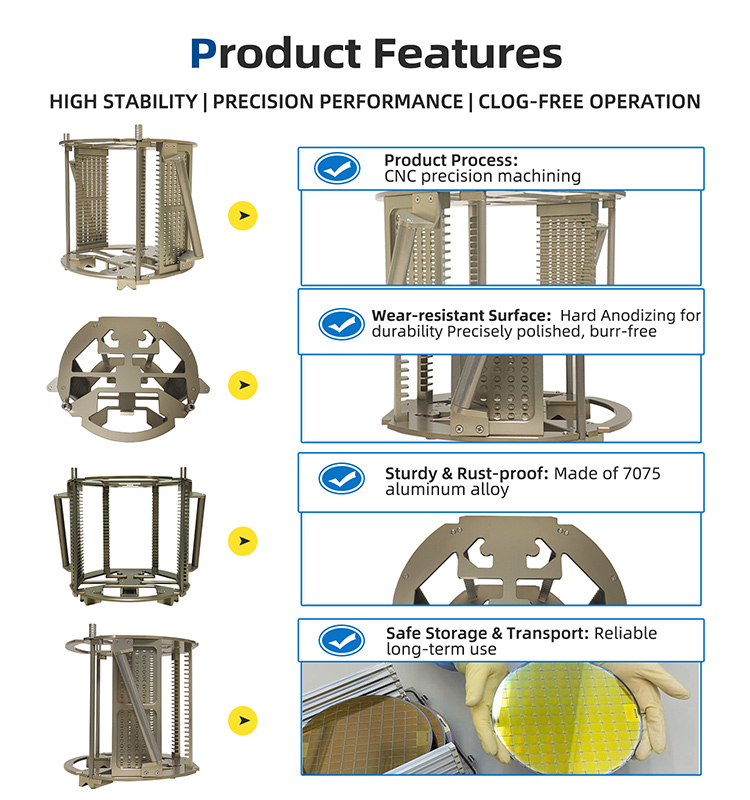 Product Features

HIGH STABILITY | PRECISION PERFORMANCE | CLOG-FREE OPERATION

Product Process: CNC precision machining

Wear-resistant Surface: Hard Anodizing for durability Precisely polished, burr-free

Sturdy & Rust-proof: Made of 7075 aluminum alloy

Safe Storage & Transport: Reliable long-term use