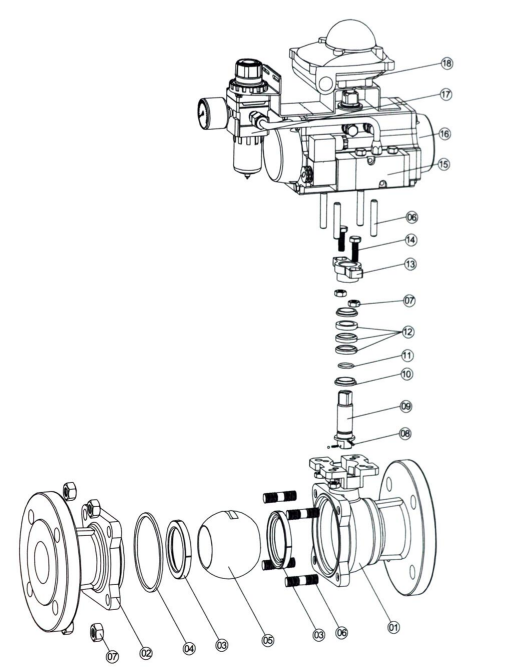 18
17
16
15
06
14
13
07
12
11
10
09
08
07
02
04
03
05
03
06
01