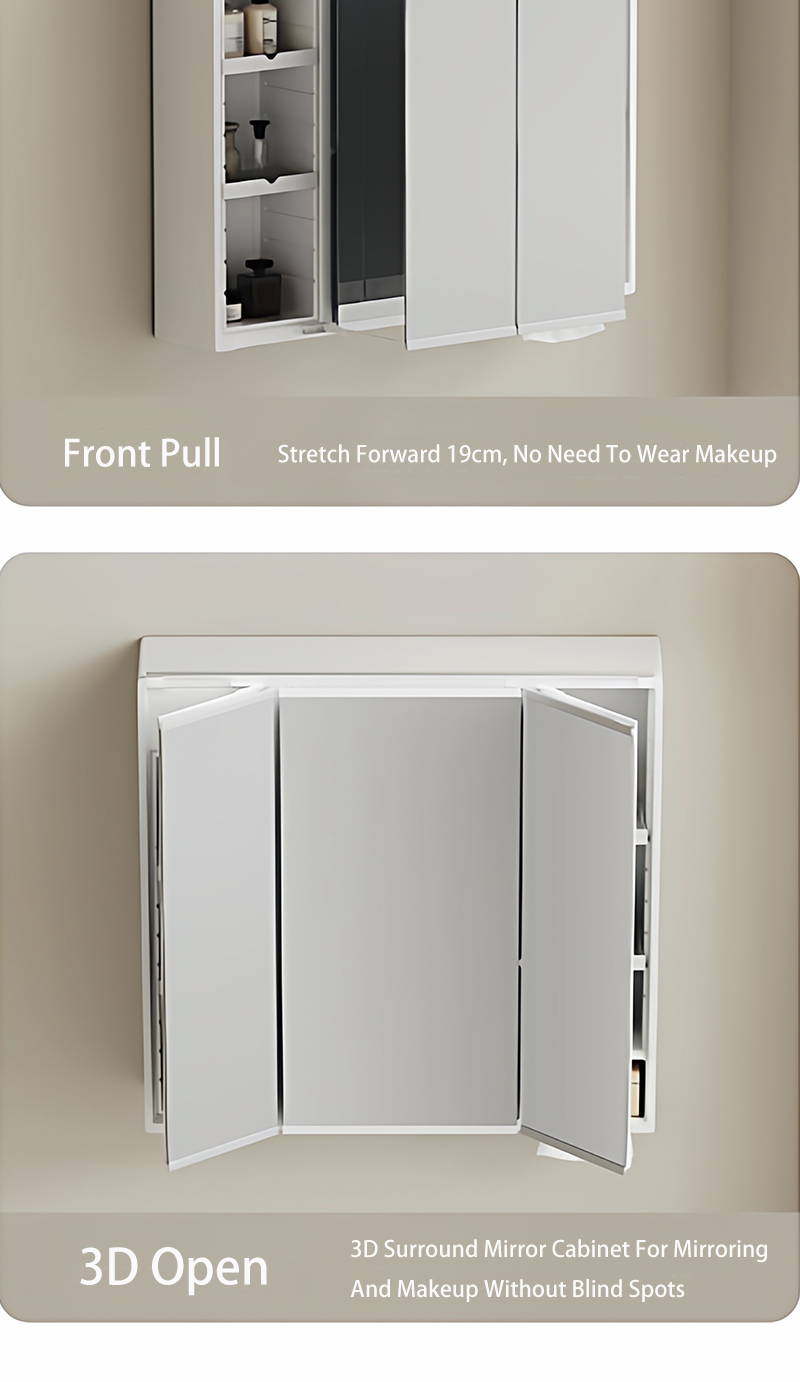 Front Pull

Stretch Forward 19cm, No Need To Wear Makeup

3D Open

3D Surround Mirror Cabinet For Mirroring And Makeup Without Blind Spots