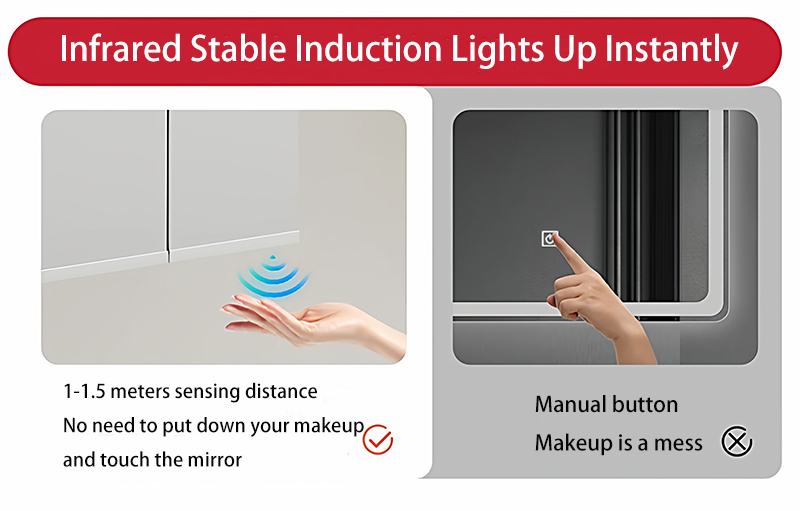 Infrared Stable Induction Lights Up Instantly

1-1.5 meters sensing distance
No need to put down your makeup and touch the mirror

Manual button
Makeup is a mess