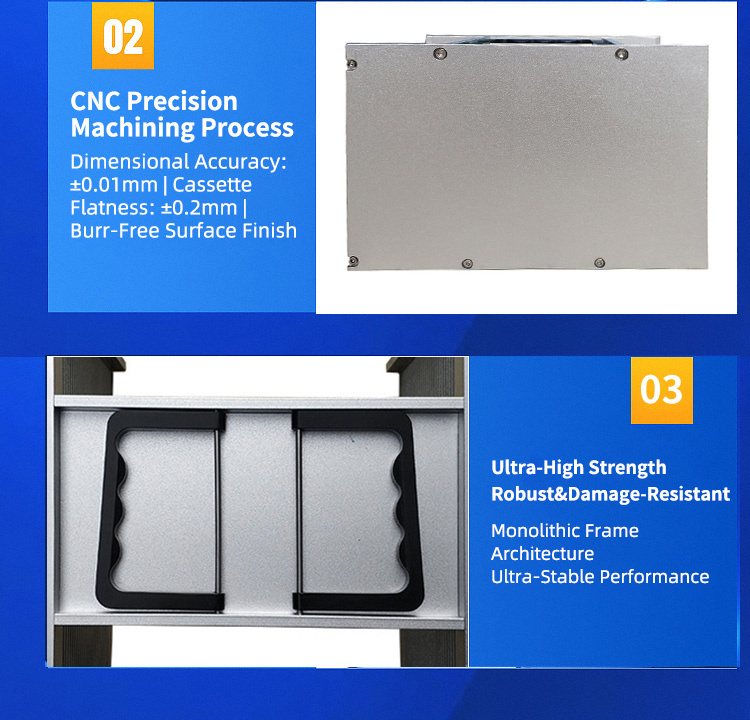 02

CNC Precision Machining Process

Dimensional Accuracy: ±0.01mm | Cassette Flatness: ±0.2mm | Burr-Free Surface Finish

03

Ultra-High Strength Robust&Damage-Resistant

Monolithic Frame Architecture
Ultra-Stable Performance