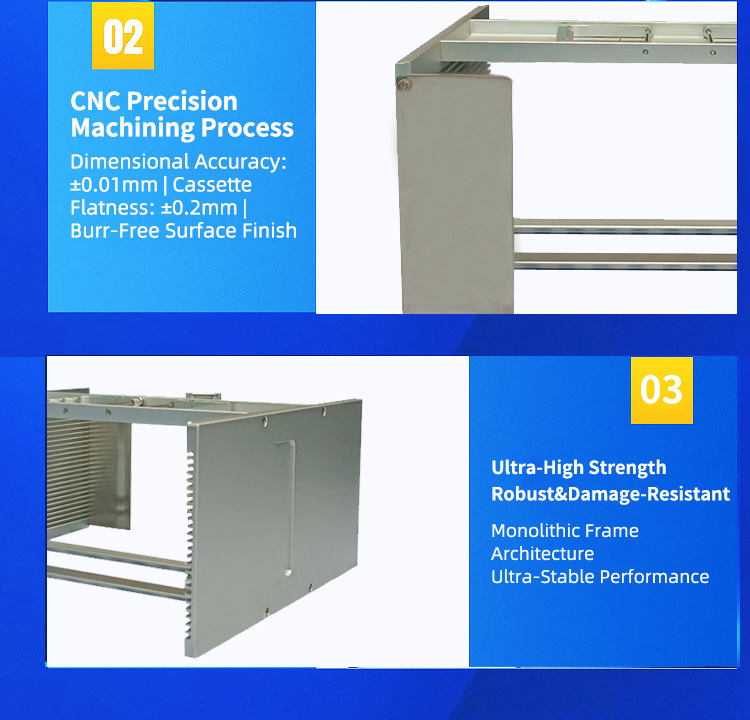 02

CNC Precision Machining Process

Dimensional Accuracy: ±0.01mm | Cassette Flatness: ±0.2mm | Burr-Free Surface Finish

03

Ultra-High Strength Robust&Damage-Resistant

Monolithic Frame Architecture
Ultra-Stable Performance