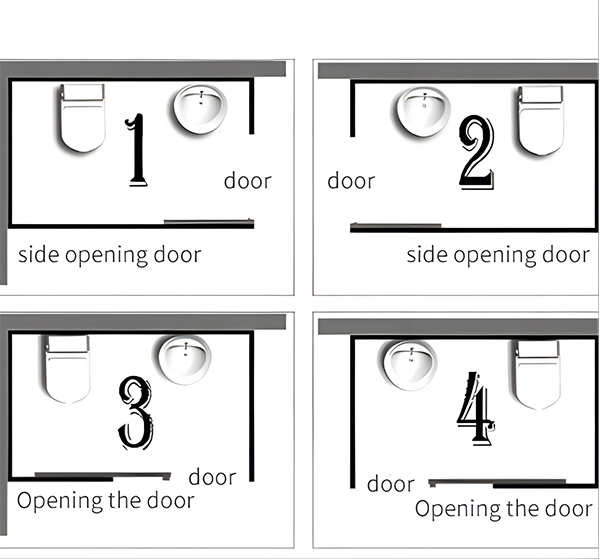 1
door
side opening door

door
2
side opening door

3
door
Opening the door

4
door
Opening the door