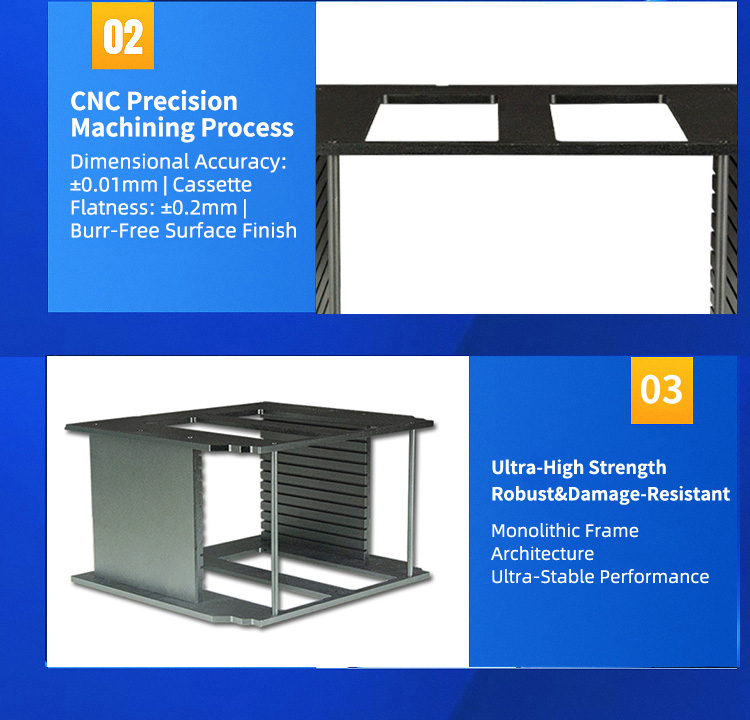 02

CNC Precision Machining Process

Dimensional Accuracy: ±0.01mm | Cassette Flatness: ±0.2mm | Burr-Free Surface Finish

03

Ultra-High Strength Robust&Damage-Resistant

Monolithic Frame Architecture
Ultra-Stable Performance