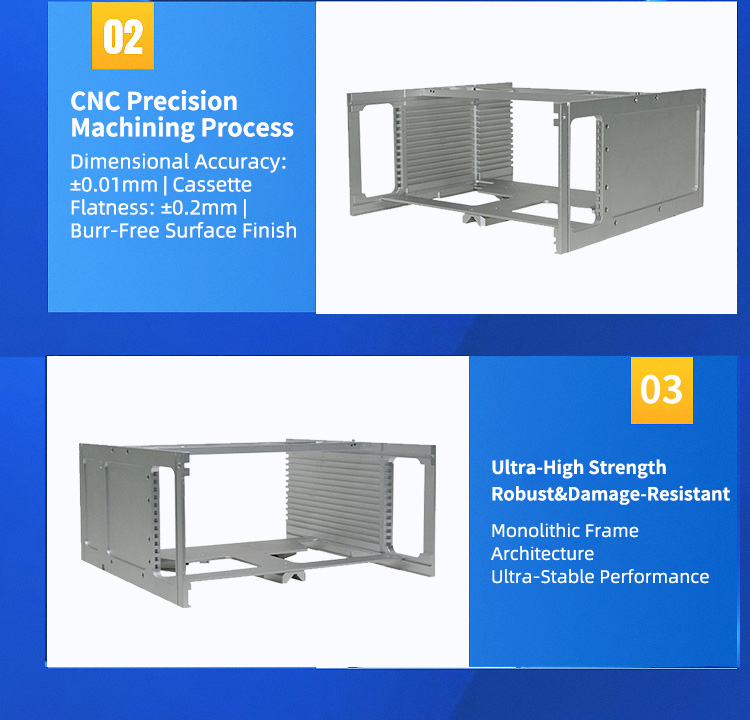 02

CNC Precision Machining Process

Dimensional Accuracy: ±0.01mm | Cassette Flatness: ±0.2mm | Burr-Free Surface Finish

03

Ultra-High Strength Robust&Damage-Resistant

Monolithic Frame Architecture
Ultra-Stable Performance