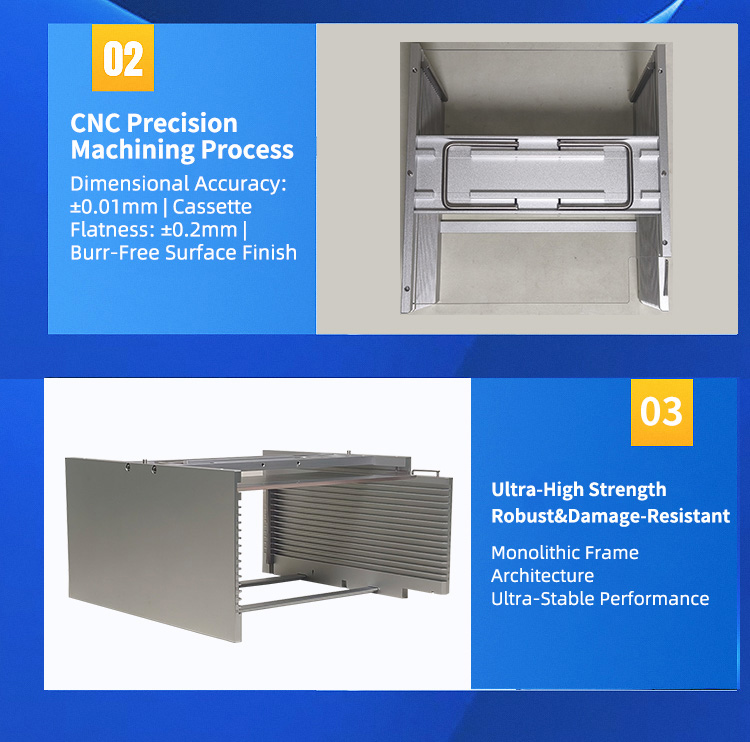 02

CNC Precision Machining Process

Dimensional Accuracy: ±0.01mm | Cassette Flatness: ±0.2mm | Burr-Free Surface Finish

03

Ultra-High Strength Robust&Damage-Resistant

Monolithic Frame Architecture
Ultra-Stable Performance