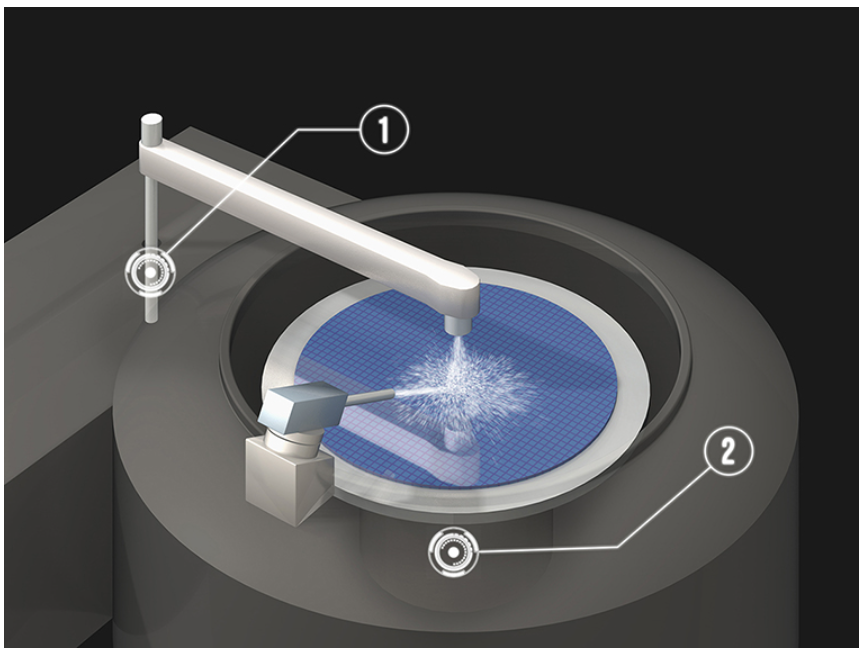 1

2