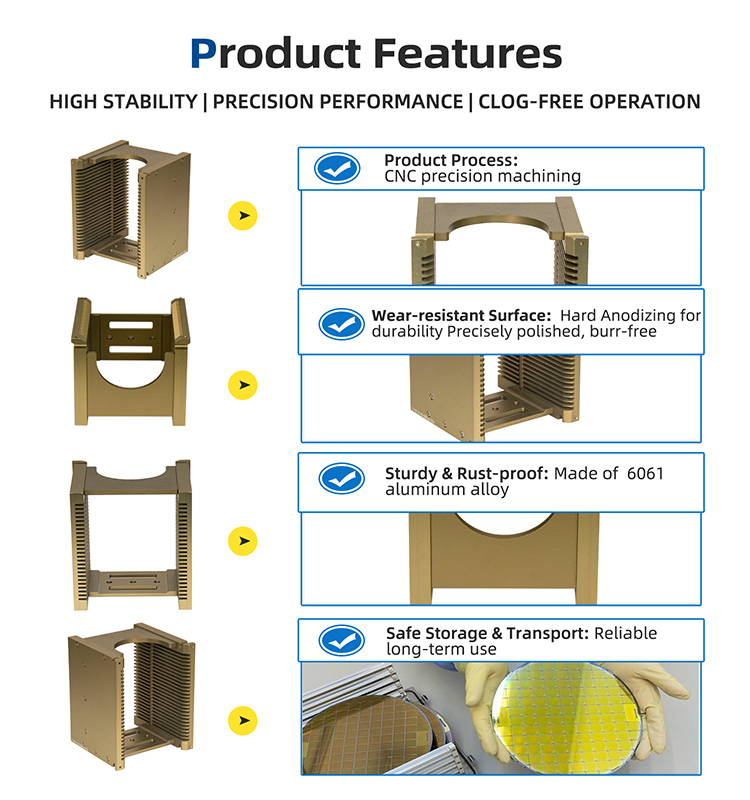 Product Features

HIGH STABILITY | PRECISION PERFORMANCE | CLOG-FREE OPERATION

Product Process: CNC precision machining

Wear-resistant Surface: Hard Anodizing for durability Precisely polished, burr-free

Sturdy & Rust-proof: Made of 6061 aluminum alloy

Safe Storage & Transport: Reliable long-term use