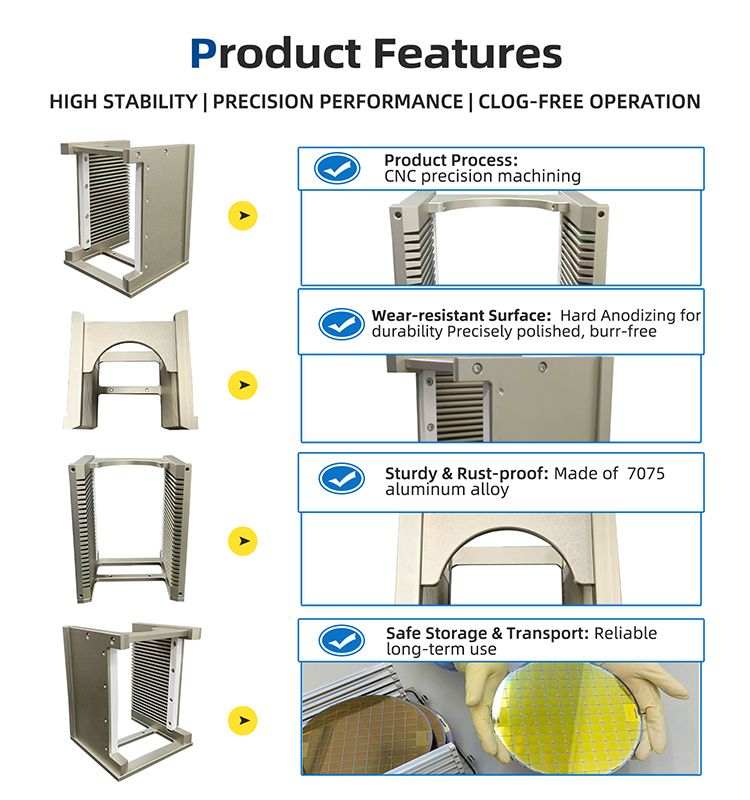 Product Features

HIGH STABILITY | PRECISION PERFORMANCE | CLOG-FREE OPERATION

Product Process:
CNC precision machining

Wear-resistant Surface: Hard Anodizing for durability Precisely polished, burr-free

Sturdy & Rust-proof: Made of 7075 aluminum alloy

Safe Storage & Transport: Reliable long-term use