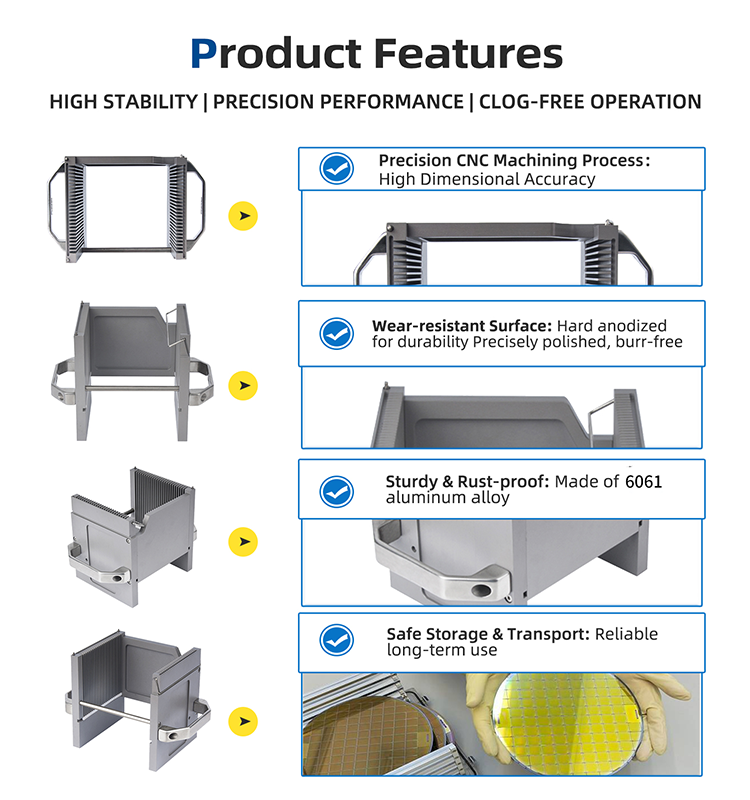 Product Features

HIGH STABILITY | PRECISION PERFORMANCE | CLOG-FREE OPERATION

Precision CNC Machining Process: High Dimensional Accuracy

Wear-resistant Surface: Hard anodized for durability Precisely polished, burr-free

Sturdy & Rust-proof: Made of 6061 aluminum alloy

Safe Storage & Transport: Reliable long-term use