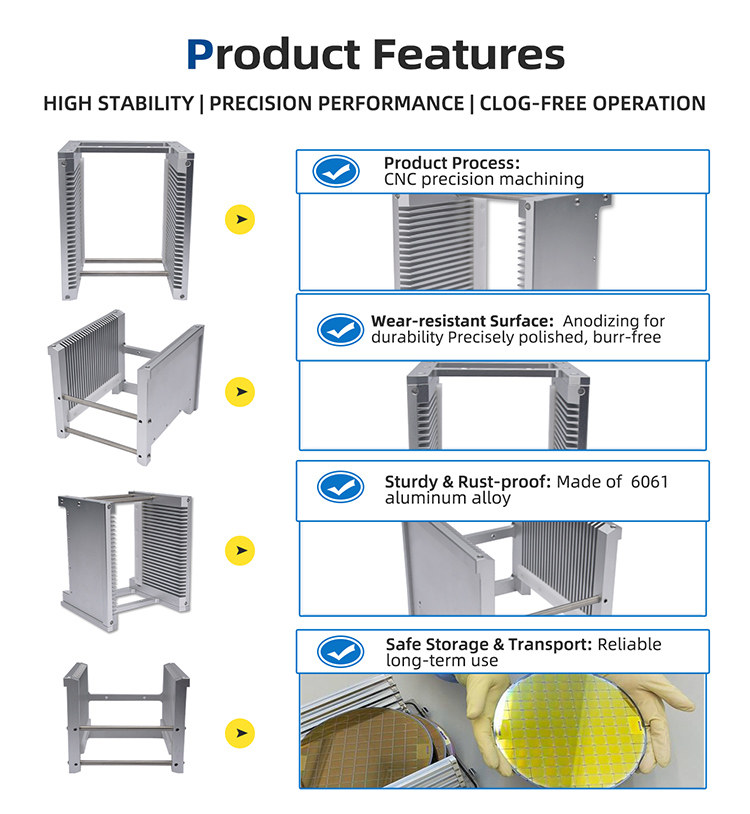 Product Features

HIGH STABILITY | PRECISION PERFORMANCE | CLOG-FREE OPERATION

Product Process:
CNC precision machining

Wear-resistant Surface: Anodizing for durability Precisely polished, burr-free

Sturdy & Rust-proof: Made of 6061 aluminum alloy

Safe Storage & Transport: Reliable long-term use