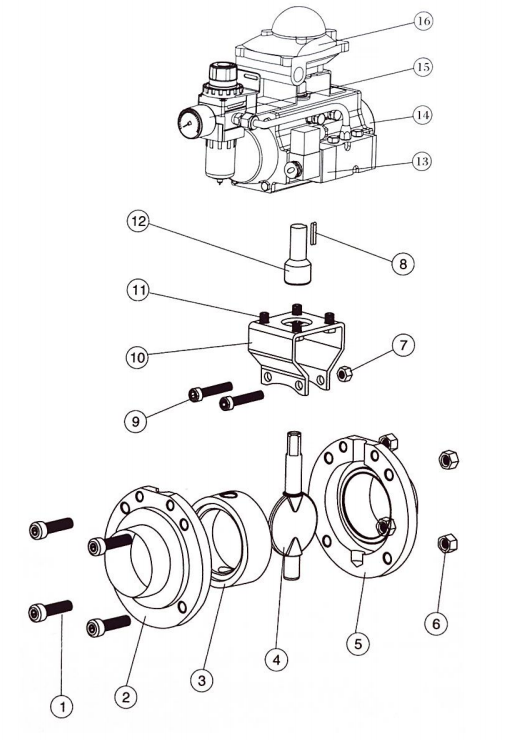 16
15
14
13
12
8
11
10
7
9
1
2
3
4
5
6