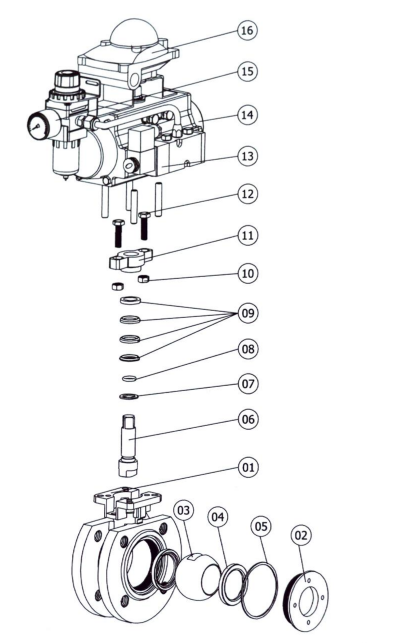 16
15
14
13
12
11
10
09
08
07
06
01
03
04
05
02