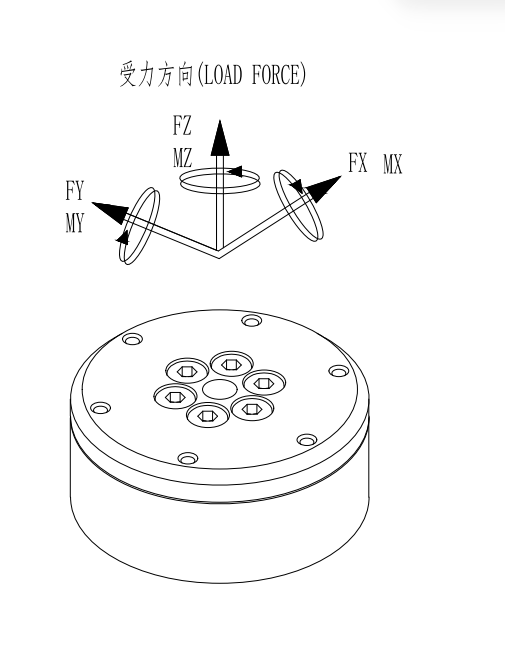 受力方向(LOAD FORCE)

FZ
MZ

FX MX

FY
MY