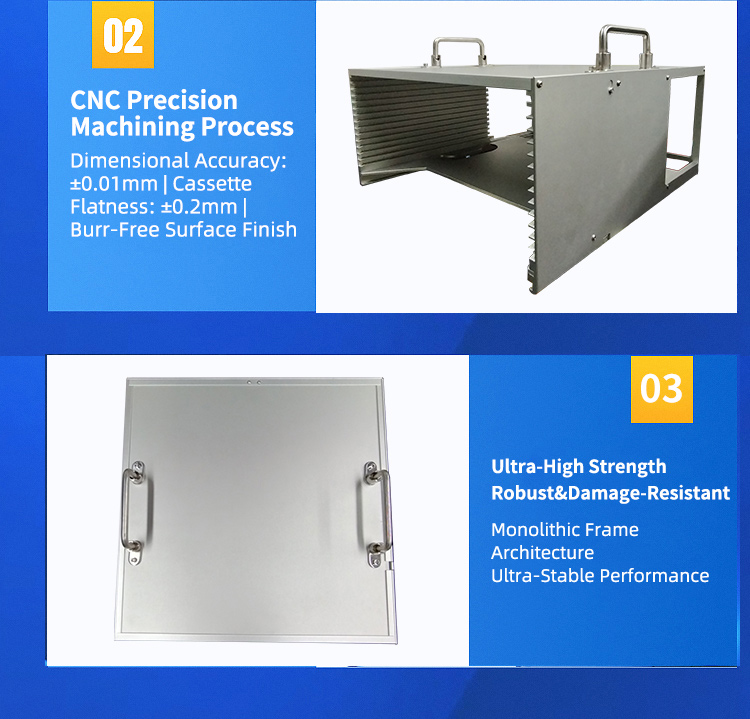 02

CNC Precision Machining Process

Dimensional Accuracy: ±0.01mm | Cassette Flatness: ±0.2mm | Burr-Free Surface Finish

03

Ultra-High Strength Robust&Damage-Resistant

Monolithic Frame Architecture
Ultra-Stable Performance