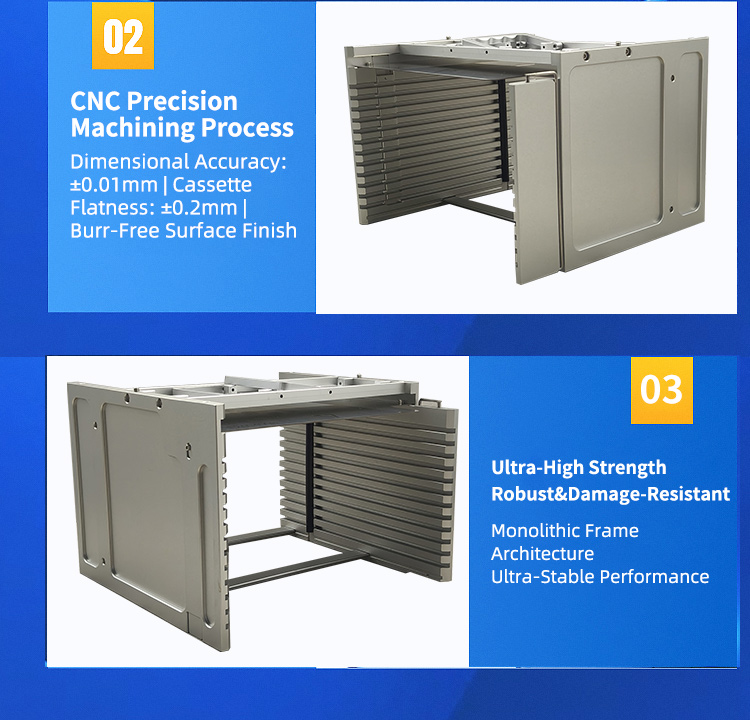 02

CNC Precision Machining Process

Dimensional Accuracy: ±0.01mm | Cassette Flatness: ±0.2mm | Burr-Free Surface Finish

03

Ultra-High Strength Robust&Damage-Resistant

Monolithic Frame Architecture
Ultra-Stable Performance